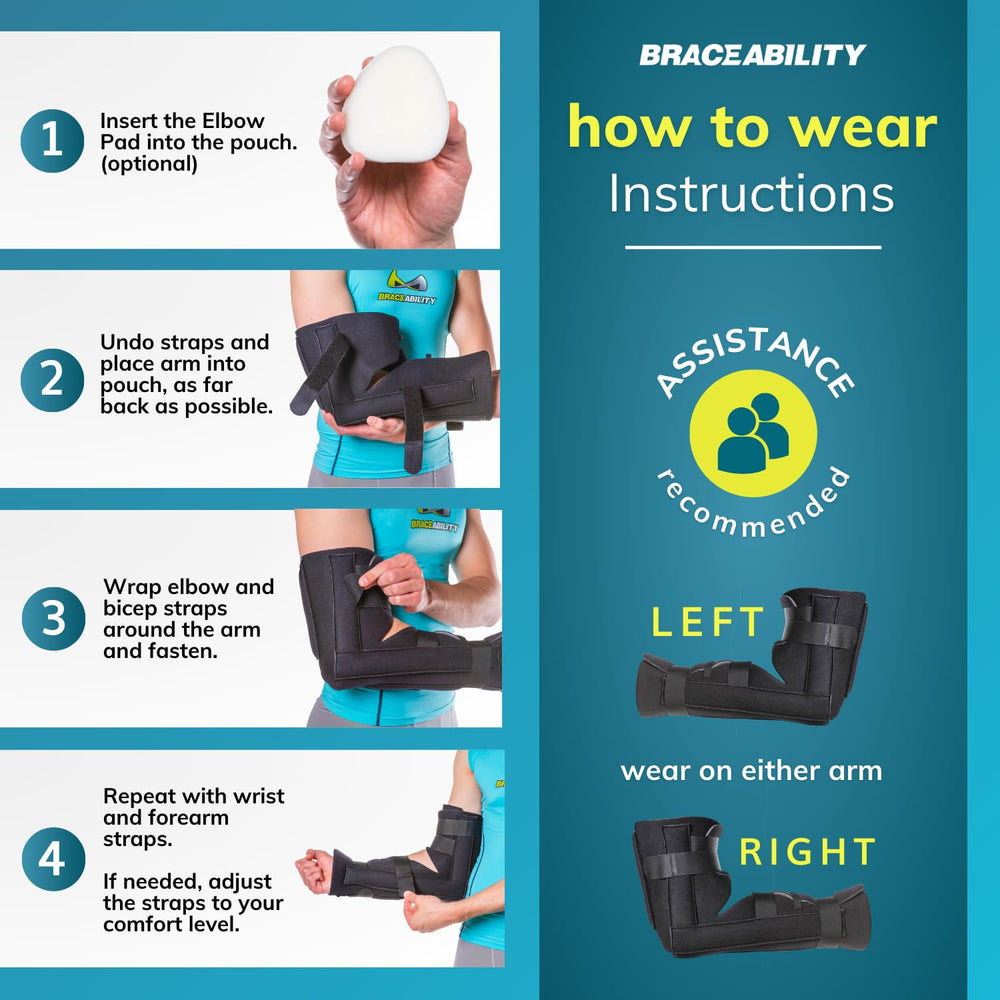 1
Insert the Elbow Pad into the pouch. (optional)

2
Undo straps and place arm into pouch, as far back as possible.

BRACEABILITY

3
Wrap elbow and bicep straps around the arm and fasten.

BRACEABILITY

4
Repeat with wrist and forearm straps.

If needed, adjust the straps to your comfort level.

BRACEABILITY
how to wear
Instructions

ASSISTANCE
recommended

LEFT

wear on either arm

RIGHT